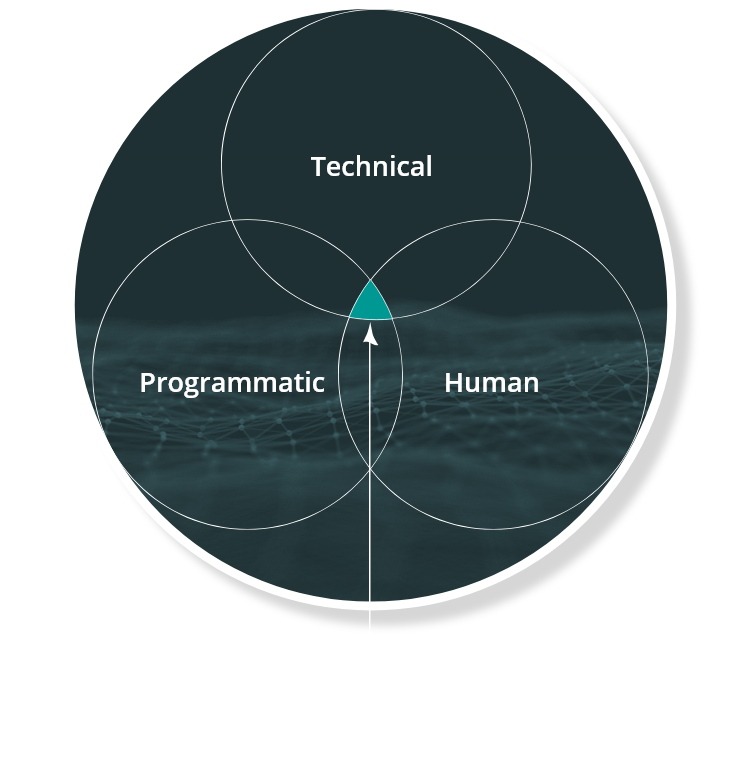 Technical

Programmatic

Human